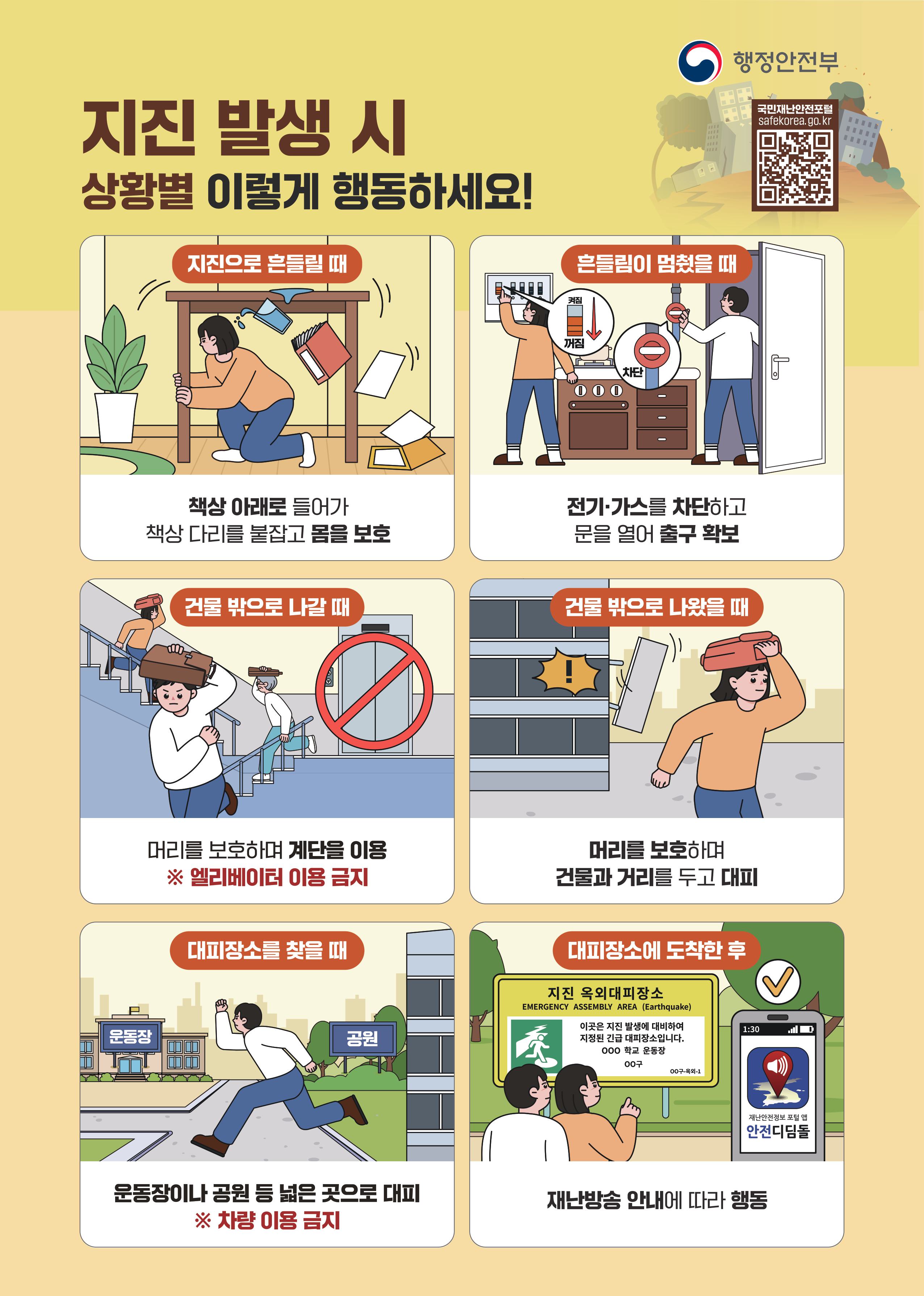 행정안전부

국민재난안전포털
safekorea.go.kr

지진 발생 시
상황별 이렇게 행동하세요!

지진으로 흔들릴 때

책상 아래로 들어가
책상 다리를 붙잡고 몸을 보호

흔들림이 멈췄을 때

켜짐
꺼짐
차단

전기·가스를 차단하고
문을 열어 출구 확보

건물 밖으로 나갈 때

머리를 보호하며 계단을 이용
※ 엘리베이터 이용 금지

건물 밖으로 나왔을 때

머리를 보호하며
건물과 거리를 두고 대피

대피장소를 찾을 때

운동장
공원

운동장이나 공원 등 넓은 곳으로 대피
※ 차량 이용 금지

대피장소에 도착한 후

지진 옥외대피장소
EMERGENCY ASSEMBLY AREA (Earthquake)
이곳은 지진 발생에 대비하여
지정된 긴급 대피장소입니다.
OOO 학교 운동장
OO구
OO구-옥외-1

1:30
재난안전정보 포털 앱
안전디딤돌

재난방송 안내에 따라 행동